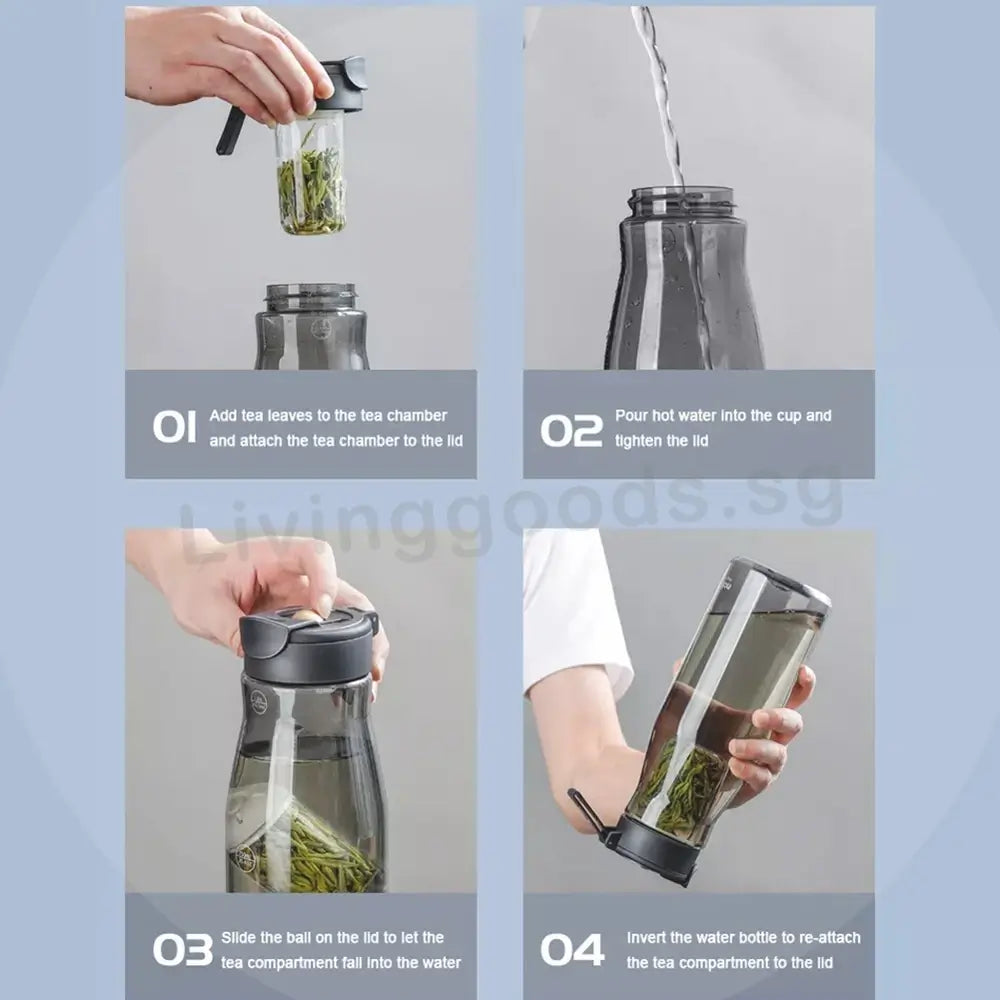 01 Add tea leaves to the tea chamber and attach the tea chamber to the lid

02 Pour hot water into the cup and tighten the lid

Livinggoods.sg

03 Slide the ball on the lid to let the tea compartment fall into the water

04 Invert the water bottle to re-attach the tea compartment to the lid