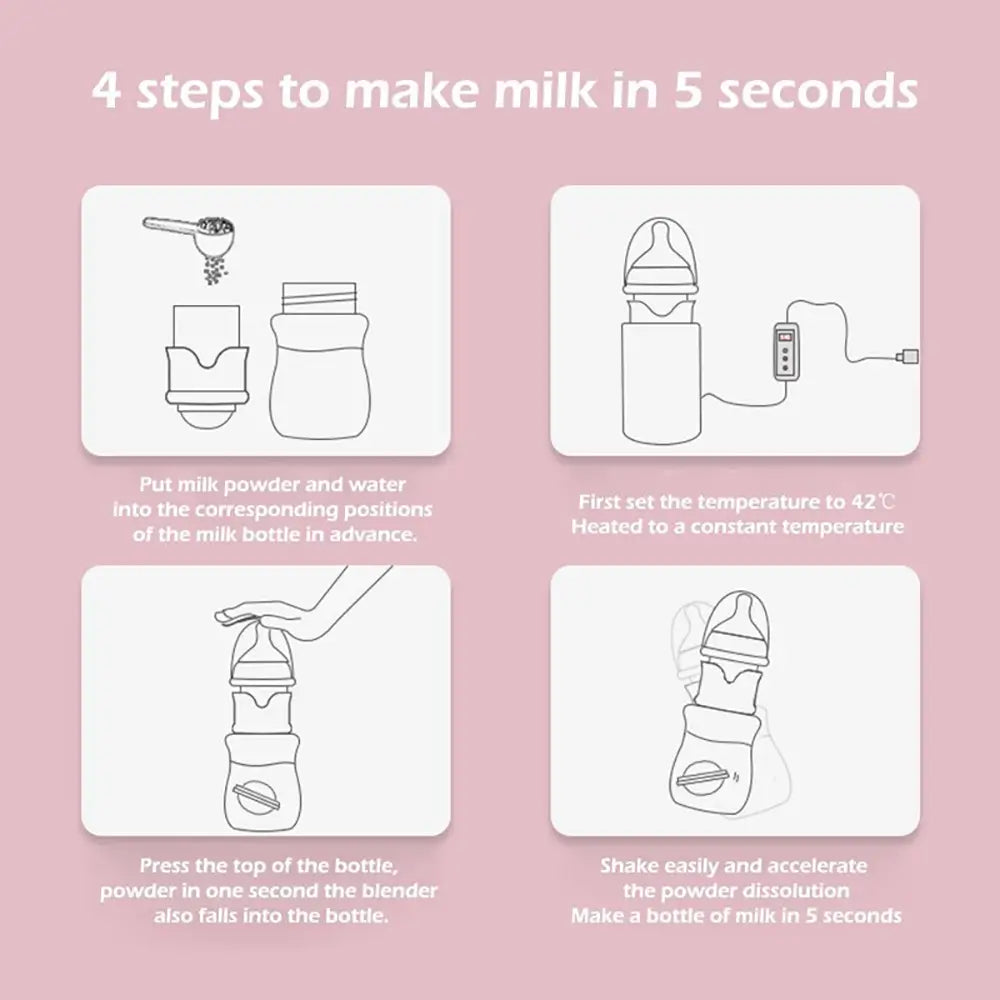 4 steps to make milk in 5 seconds

Put milk powder and water into the corresponding positions of the milk bottle in advance.

First set the temperature to 42℃
Heated to a constant temperature

Press the top of the bottle, powder in one second the blender also falls into the bottle.

Shake easily and accelerate the powder dissolution
Make a bottle of milk in 5 seconds