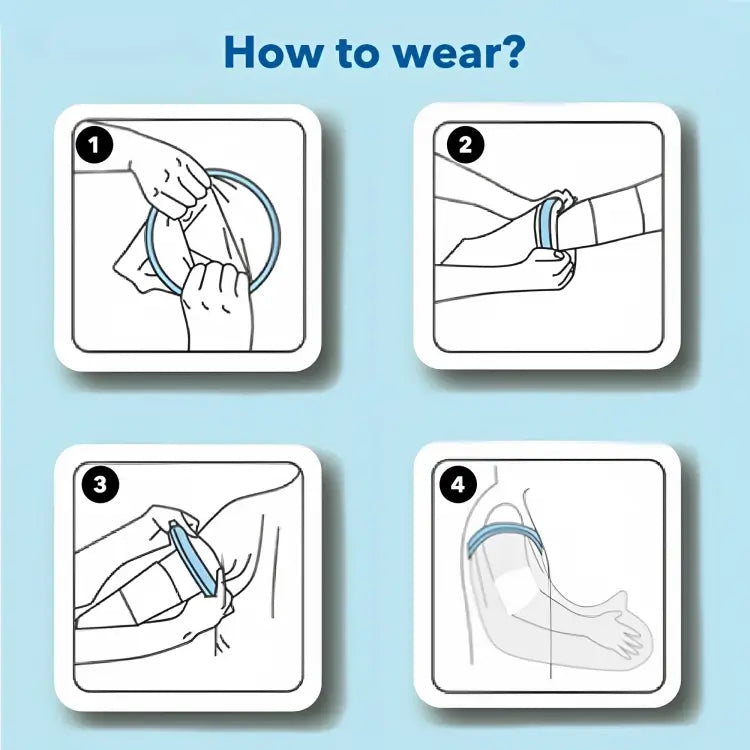 How to wear?

1

2

3

4