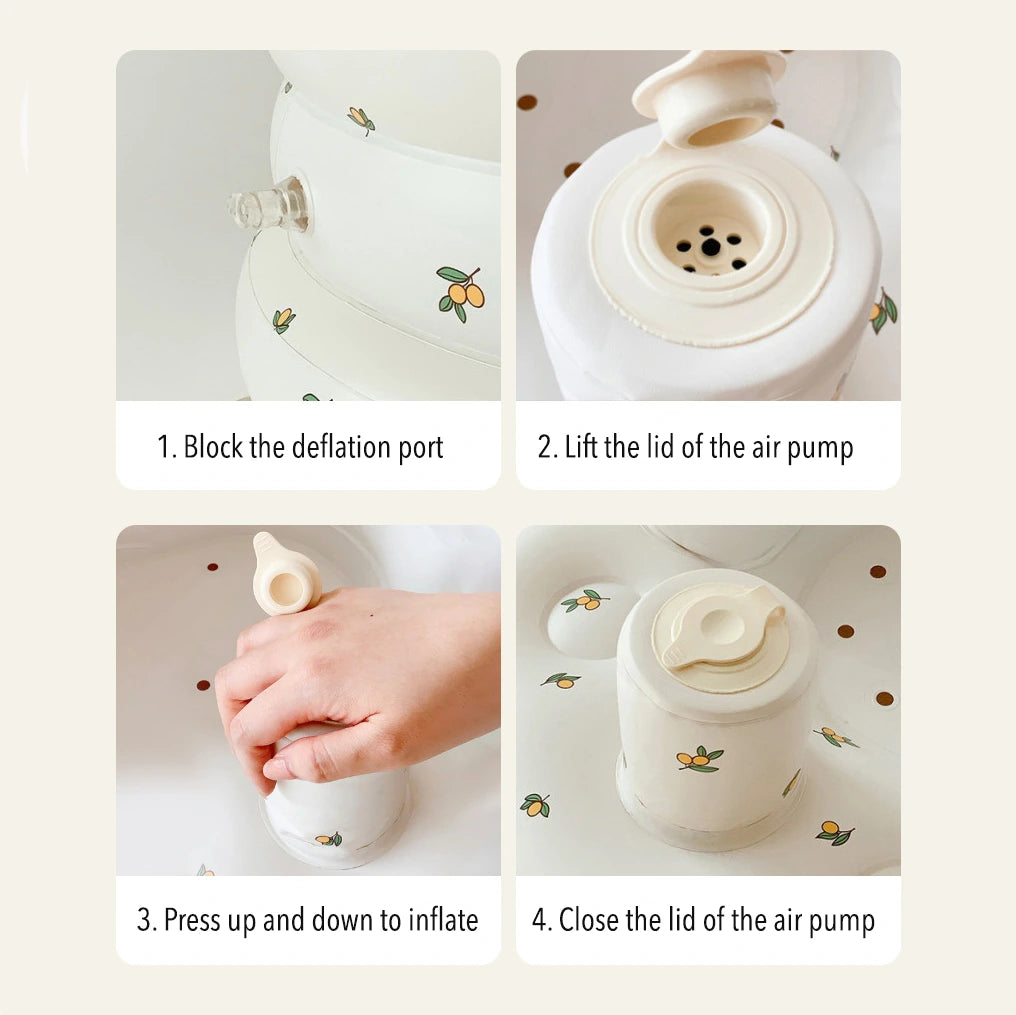 1. Block the deflation port

2. Lift the lid of the air pump

3. Press up and down to inflate

4. Close the lid of the air pump