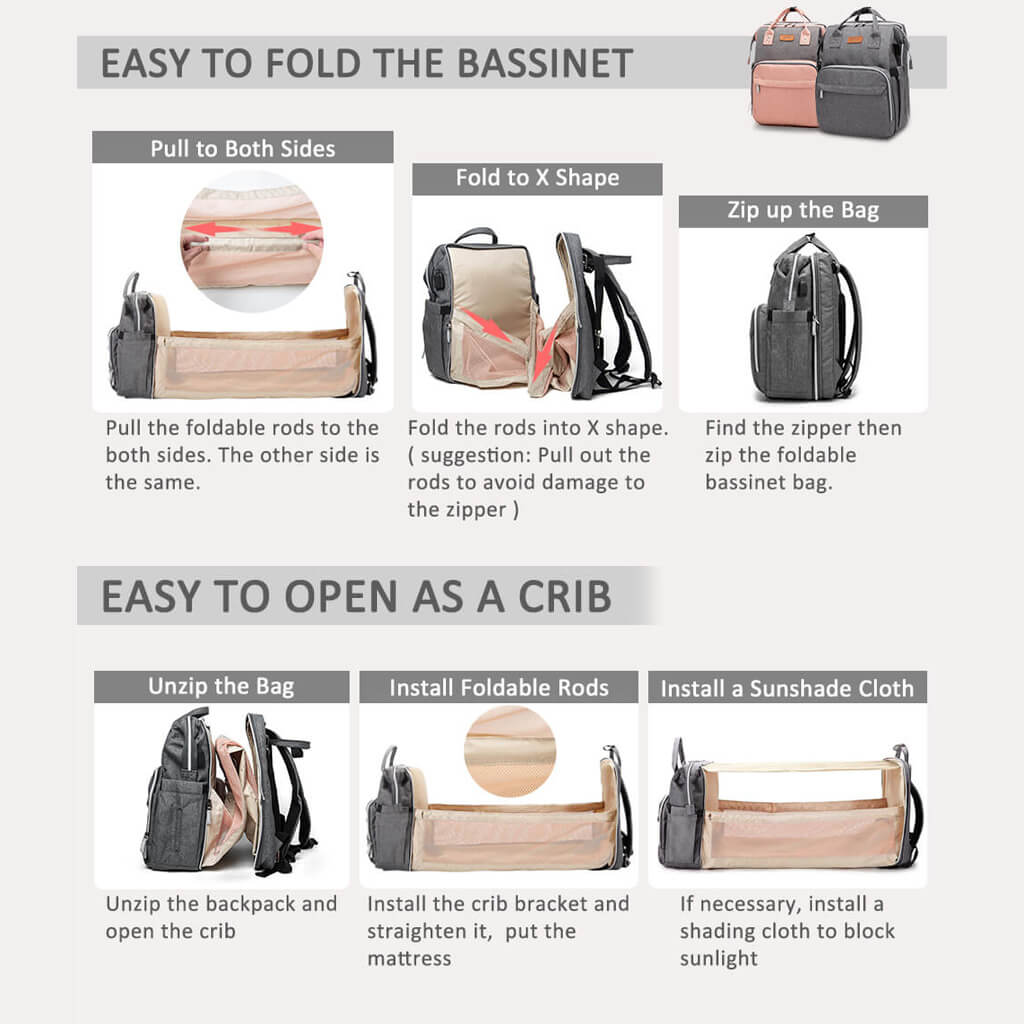 EASY TO FOLD THE BASSINET

Pull to Both Sides

Pull the foldable rods to the both sides. The other side is the same.

Fold to X Shape

Fold the rods into X shape. ( suggestion: Pull out the rods to avoid damage to the zipper )

Zip up the Bag

Find the zipper then zip the foldable bassinet bag.

EASY TO OPEN AS A CRIB

Unzip the Bag

Unzip the backpack and open the crib

Install Foldable Rods

Install the crib bracket and straighten it, put the mattress

Install a Sunshade Cloth

If necessary, install a shading cloth to block sunlight