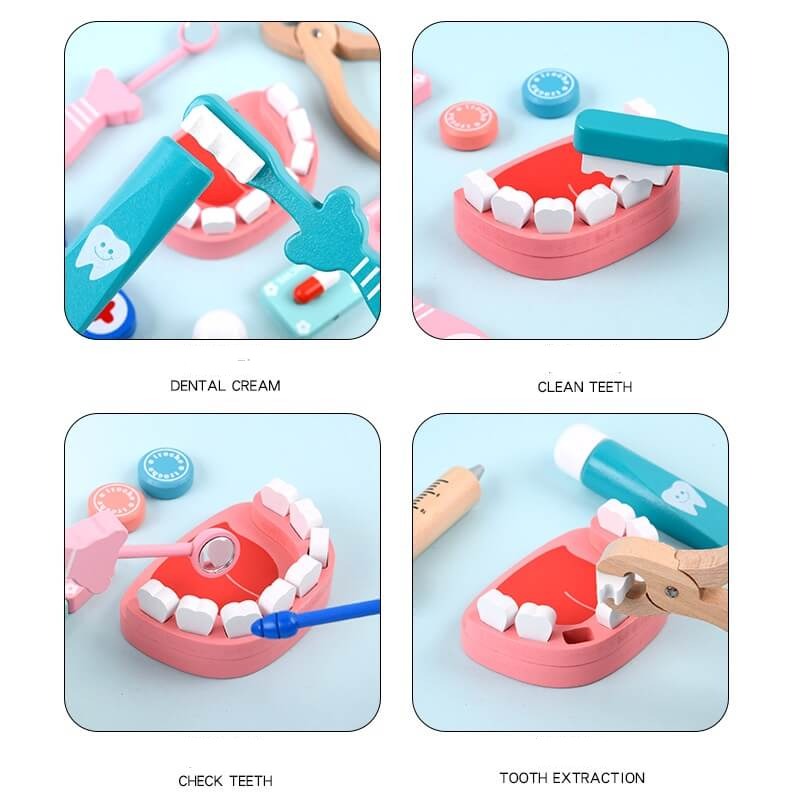 DENTAL CREAM

CLEAN TEETH

CHECK TEETH

TOOTH EXTRACTION