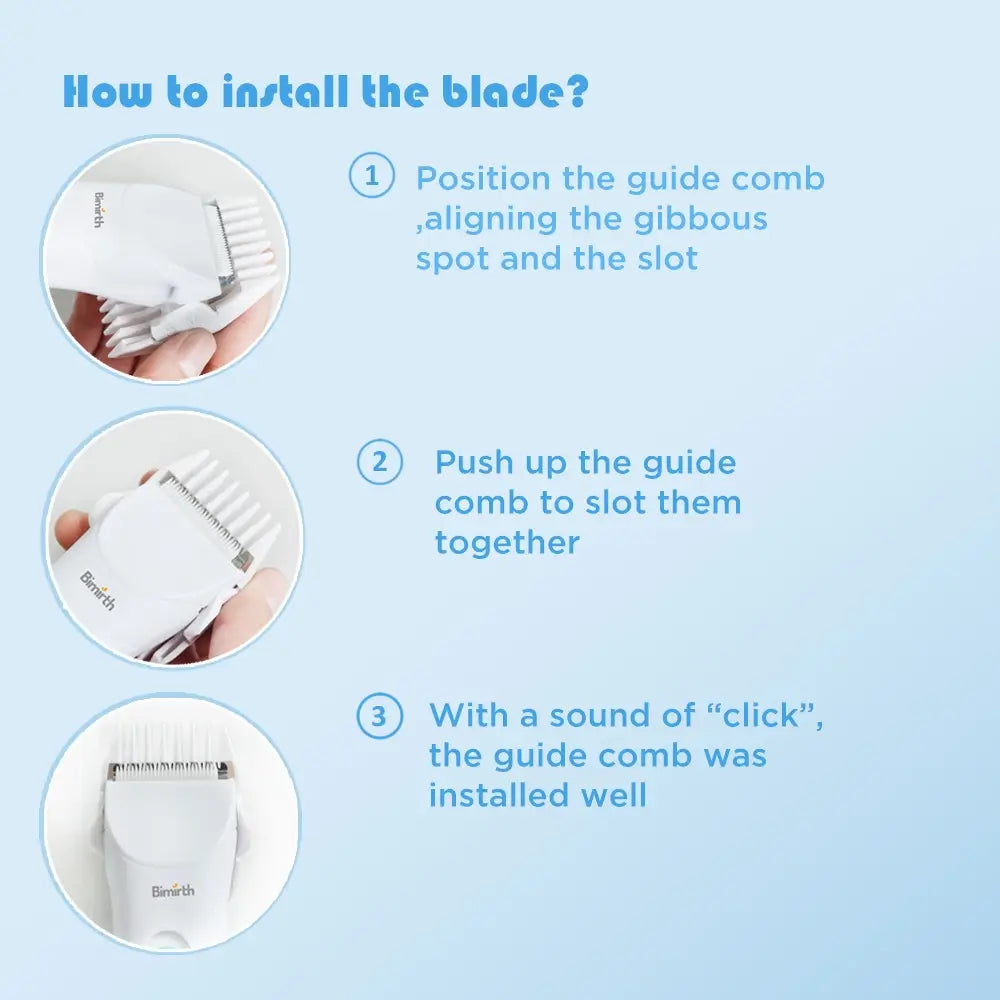 How to install the blade?

Bimirth

1 Position the guide comb ,aligning the gibbous spot and the slot

Bimirth

2 Push up the guide comb to slot them together

Bimirth

3 With a sound of “click”, the guide comb was installed well