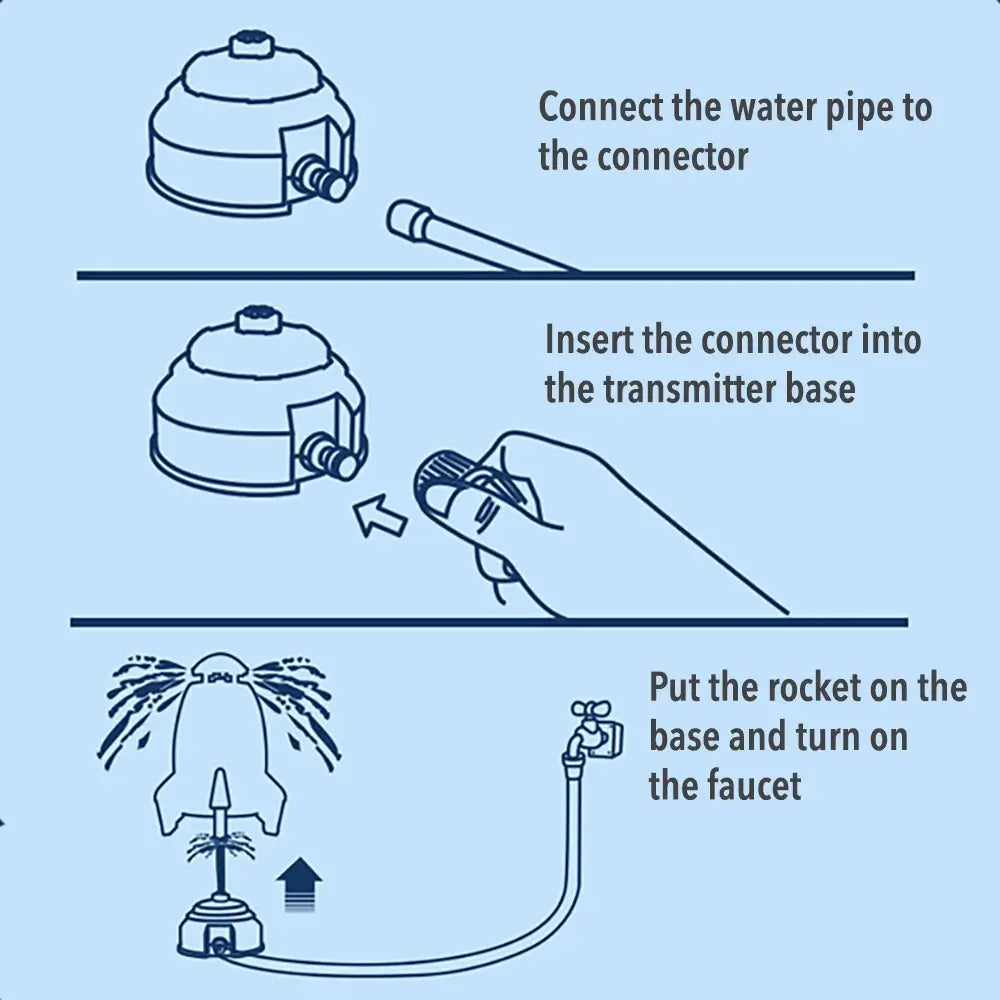 Connect the water pipe to the connector

Insert the connector into the transmitter base

Put the rocket on the base and turn on the faucet