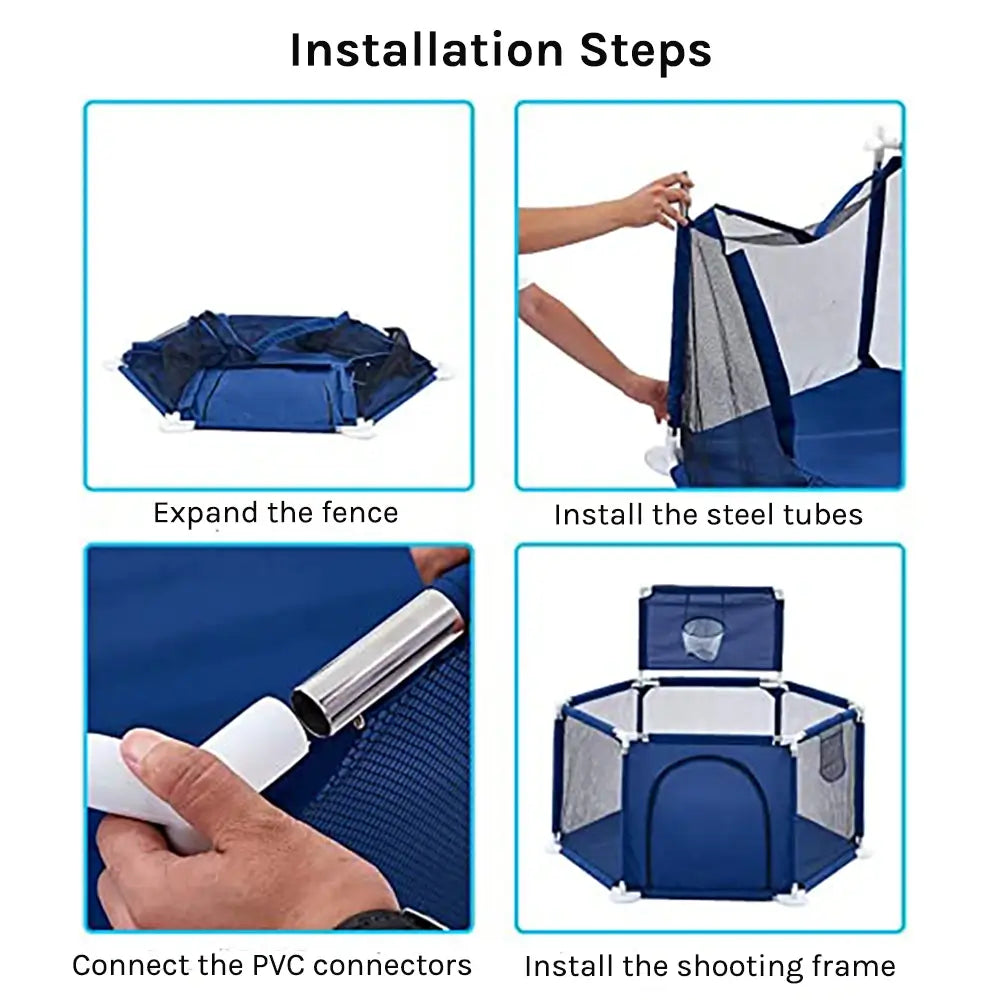 Installation Steps

Expand the fence

Install the steel tubes

Connect the PVC connectors

Install the shooting frame