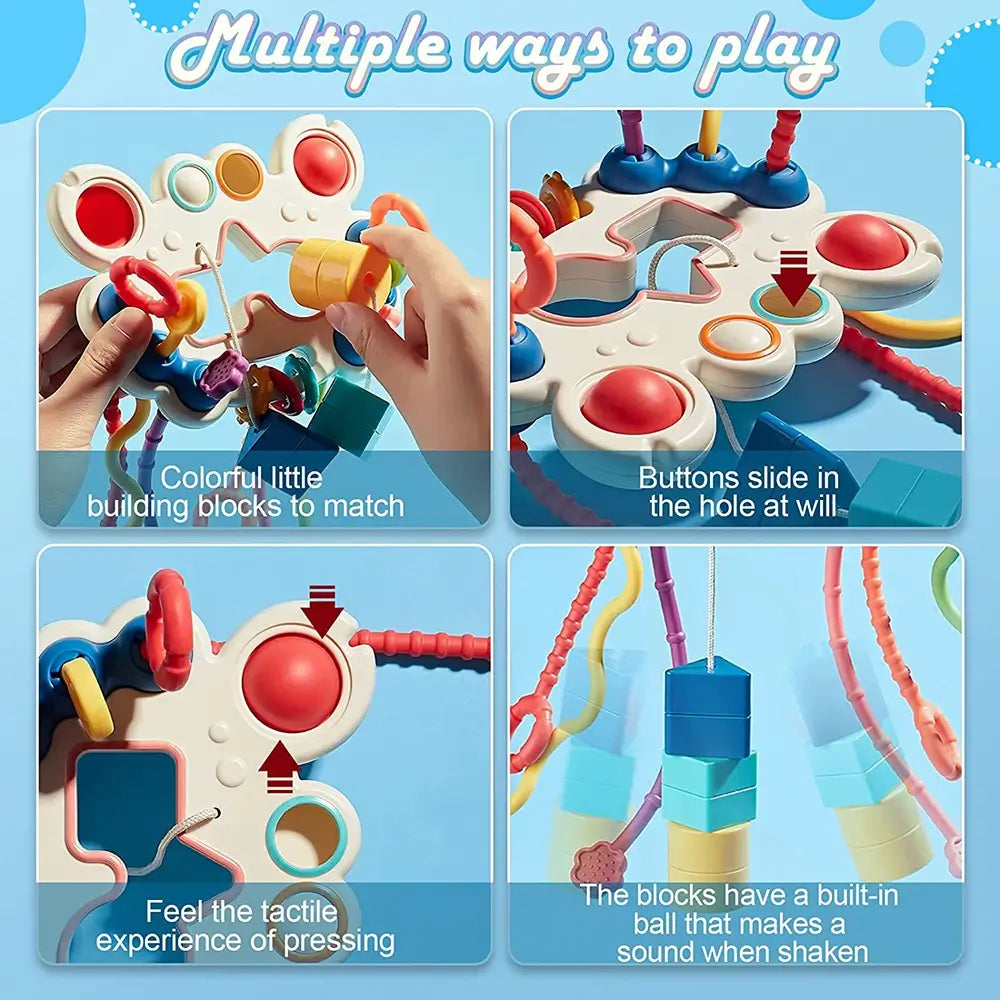 Multiple ways to play

Colorful little building blocks to match

Buttons slide in the hole at will

Feel the tactile experience of pressing

The blocks have a built-in ball that makes a sound when shaken