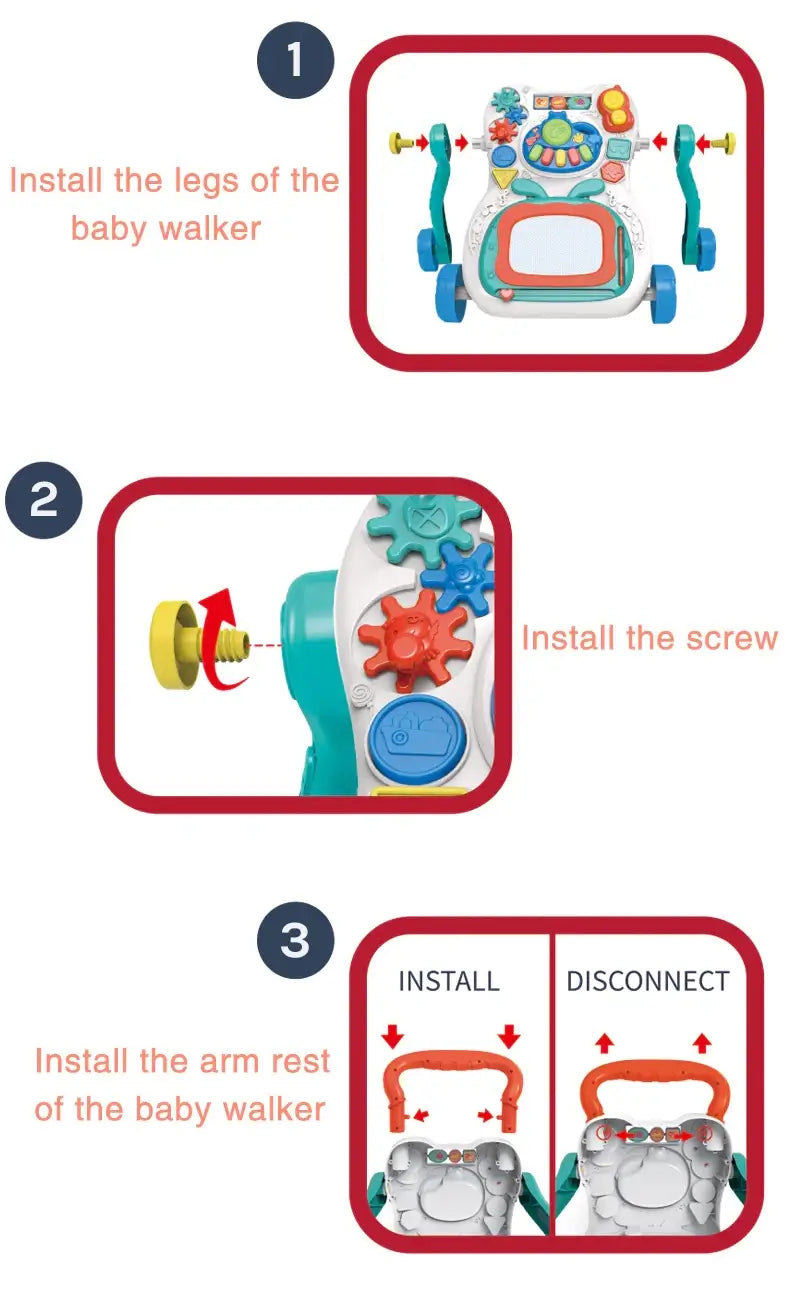 1

Install the legs of the baby walker

2

Install the screw

3

Install the arm rest of the baby walker

INSTALL

DISCONNECT