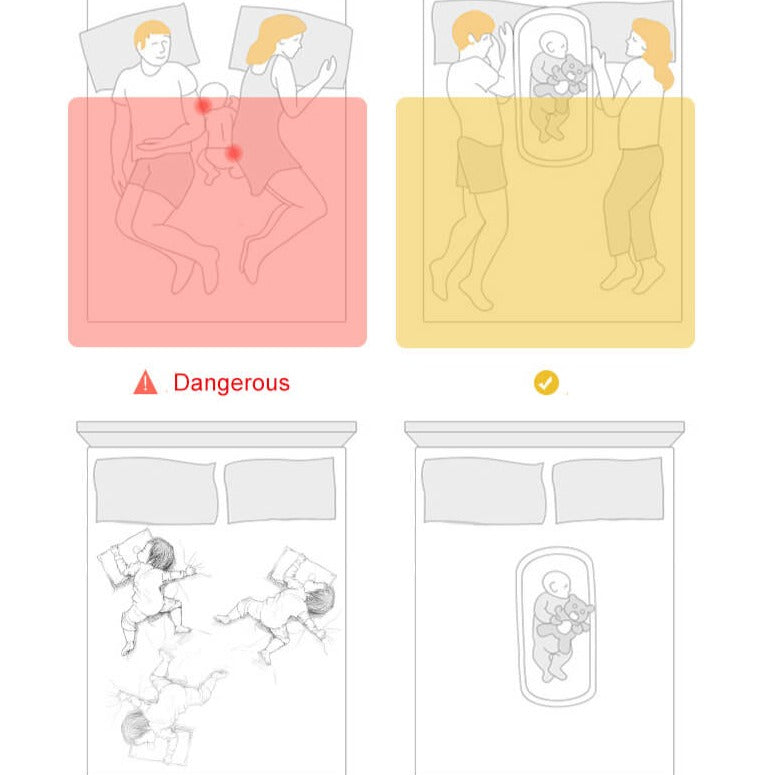 Dangerous