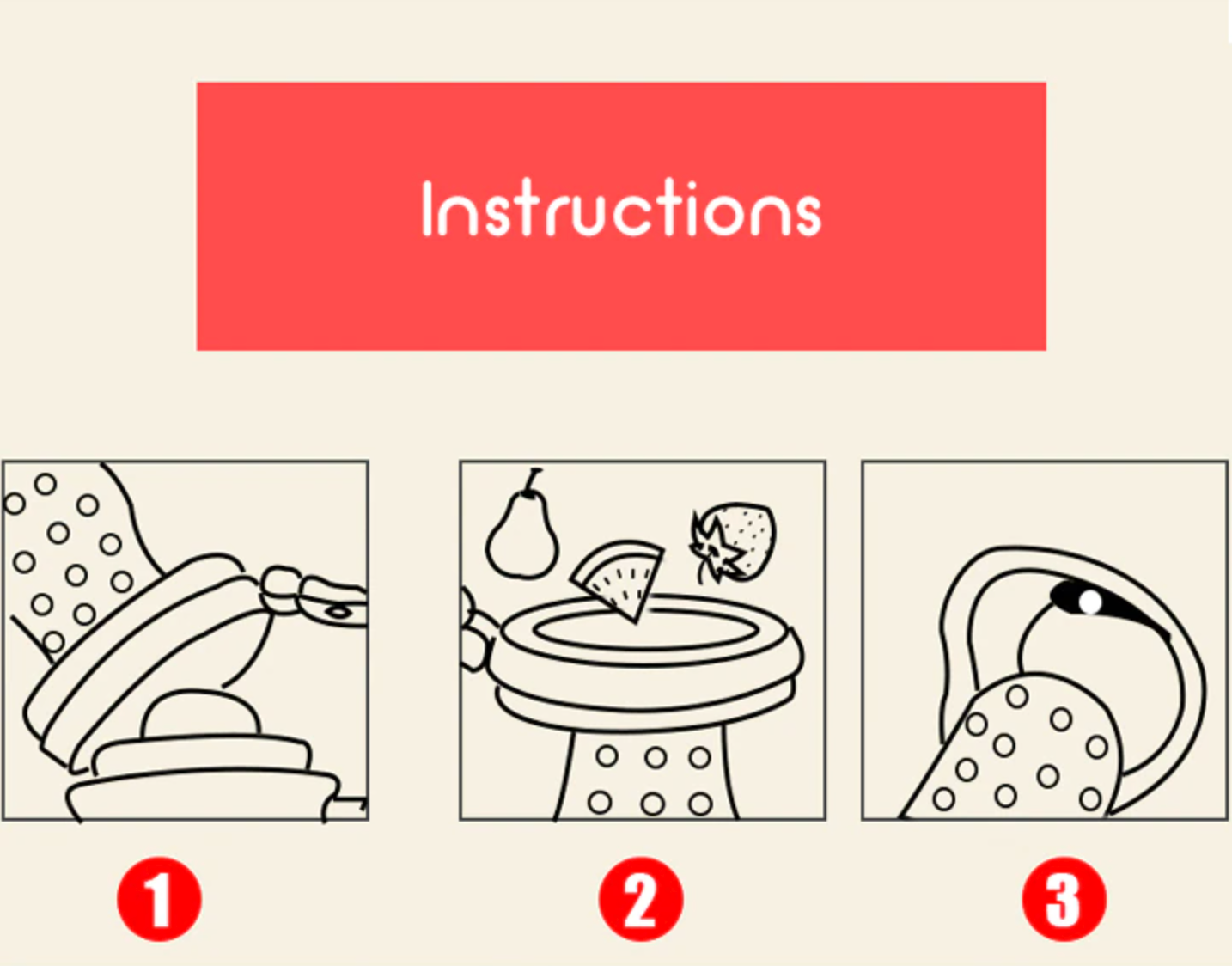 Instructions

1

2

3