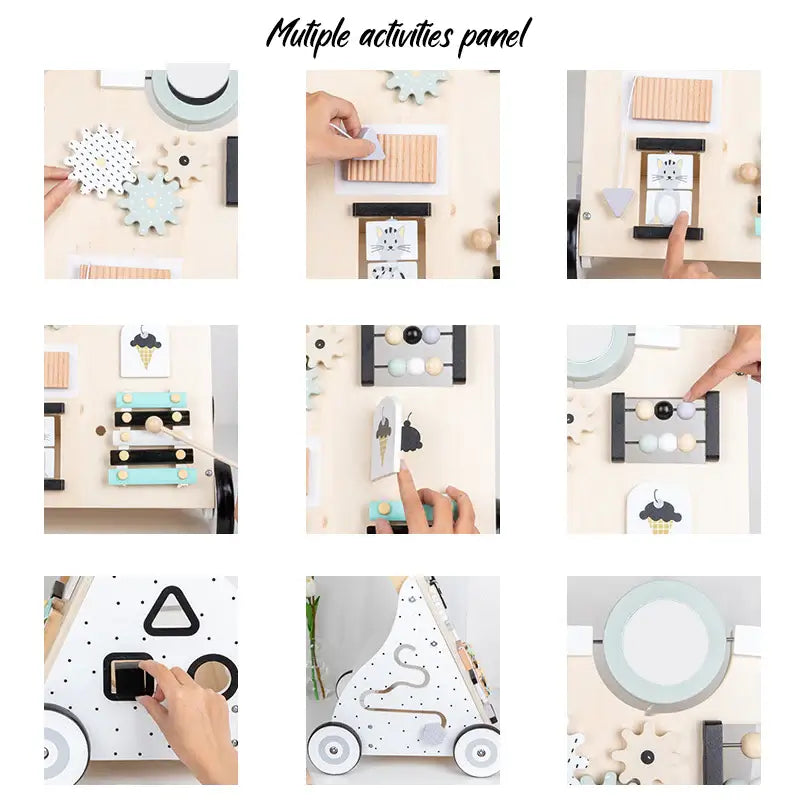 Mutiple activities panel