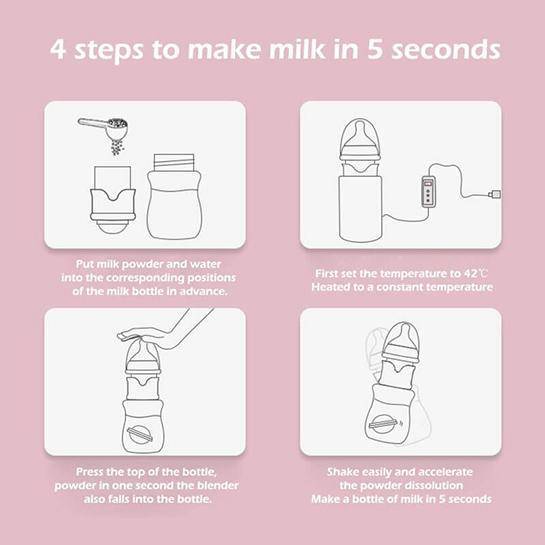 4 steps to make milk in 5 seconds

Put milk powder and water into the corresponding positions of the milk bottle in advance.

First set the temperature to 42℃
Heated to a constant temperature

Press the top of the bottle, powder in one second the blender also falls into the bottle.

Shake easily and accelerate the powder dissolution
Make a bottle of milk in 5 seconds